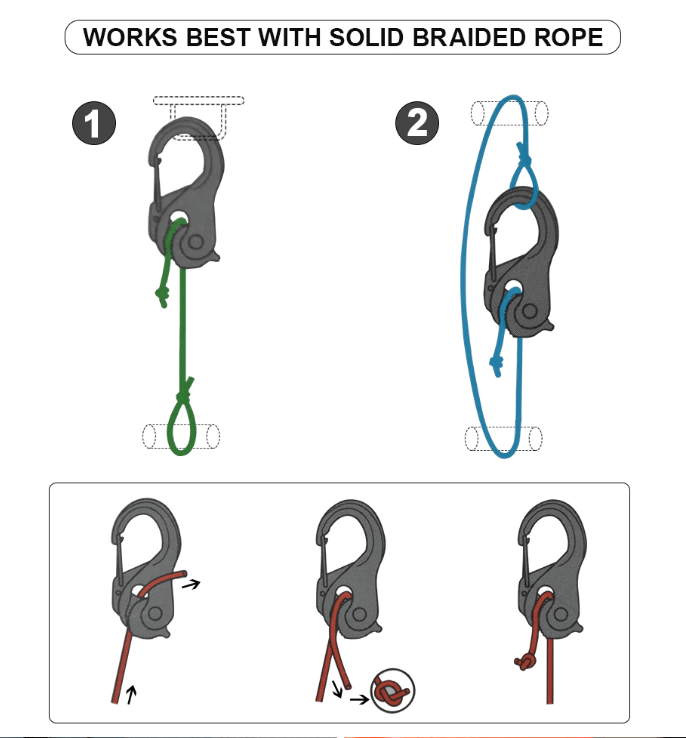 WORKS BEST WITH SOLID BRAIDED ROPE

1

2