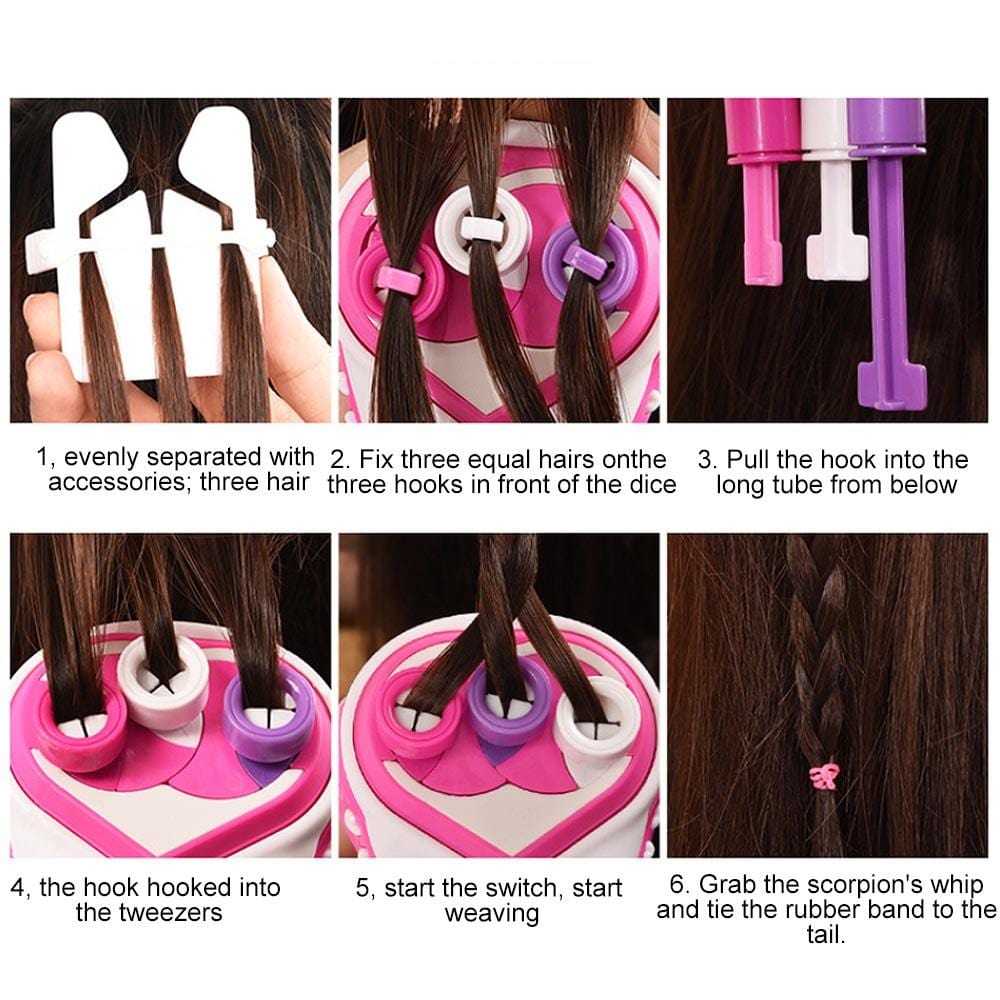 1, evenly separated with accessories; three hair

2. Fix three equal hairs onthe three hooks in front of the dice

3. Pull the hook into the long tube from below

4, the hook hooked into the tweezers

5, start the switch, start weaving

6. Grab the scorpion's whip and tie the rubber band to the tail.