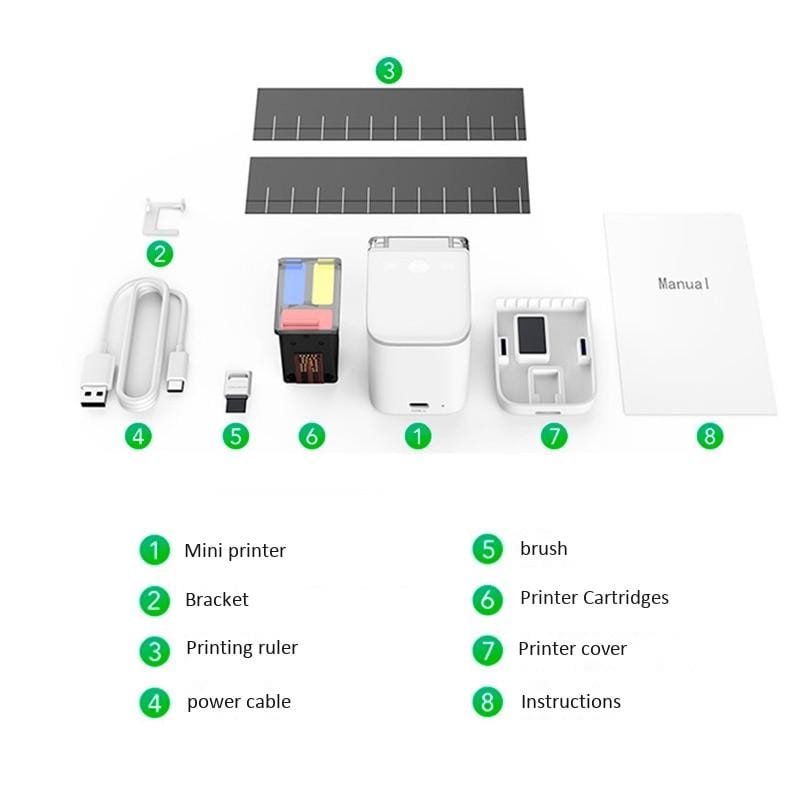 3

2

Manual

4 5 6 1 7 8

1 Mini printer
2 Bracket
3 Printing ruler
4 power cable

5 brush
6 Printer Cartridges
7 Printer cover
8 Instructions