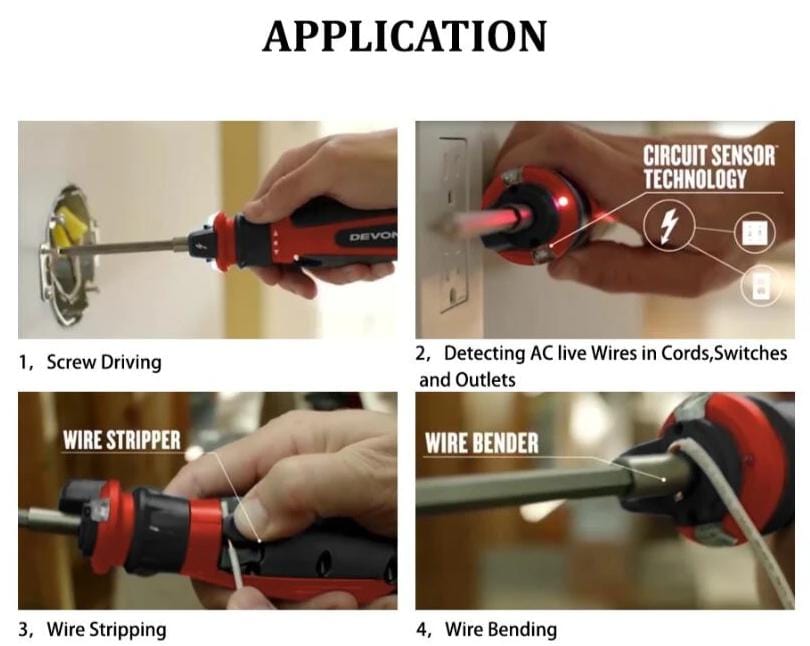 APPLICATION

DEVON

1, Screw Driving

CIRCUIT SENSOR TECHNOLOGY

2, Detecting AC live Wires in Cords,Switches and Outlets

WIRE STRIPPER

3, Wire Stripping

WIRE BENDER

4, Wire Bending