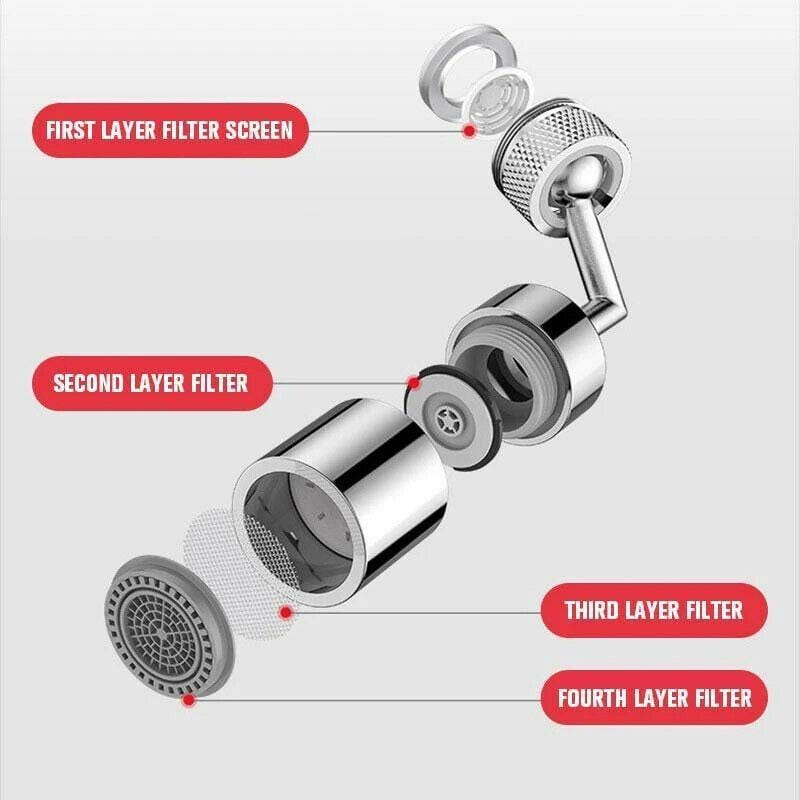 FIRST LAYER FILTER SCREEN

SECOND LAYER FILTER

THIRD LAYER FILTER

FOURTH LAYER FILTER